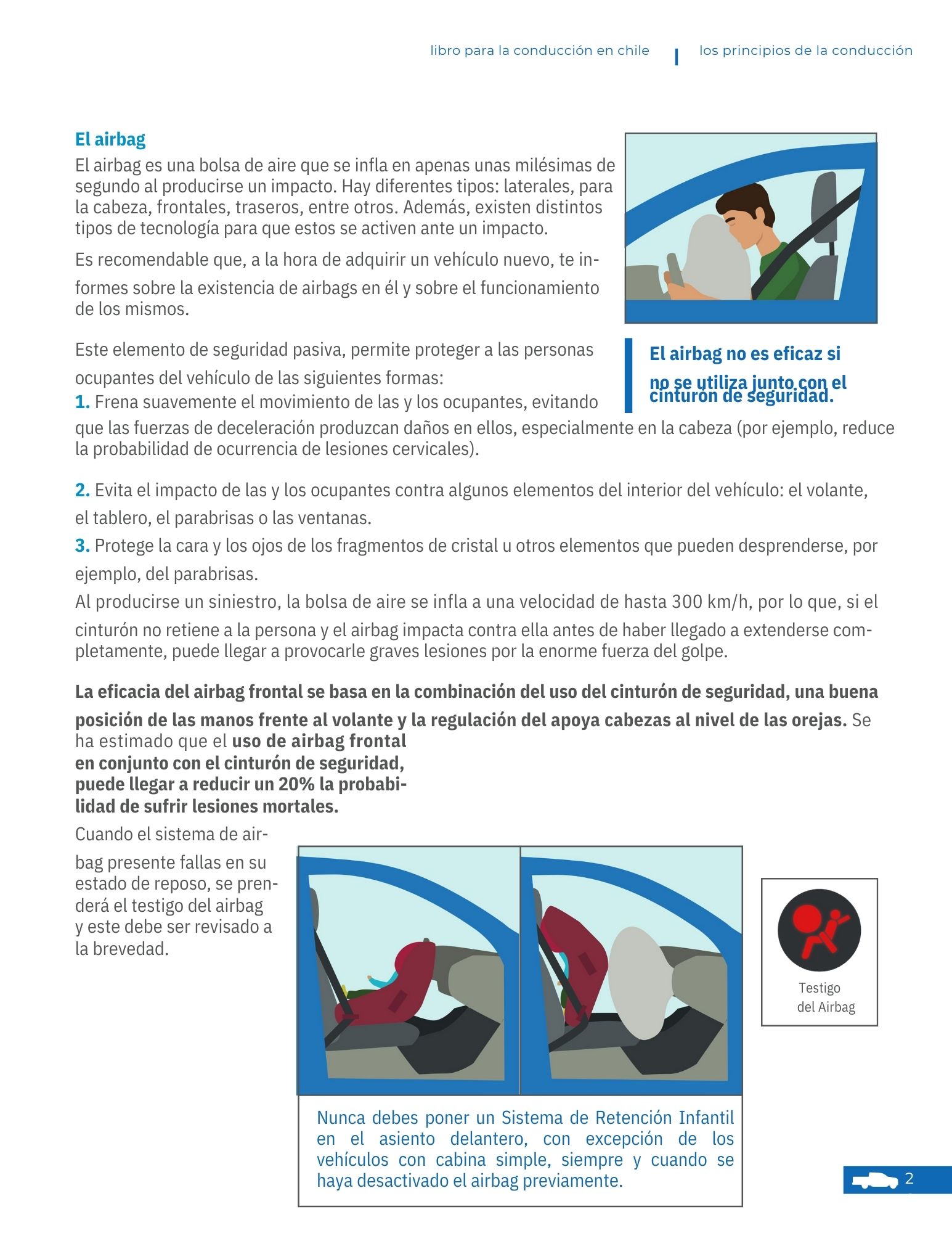 libro para la conducción en chile | los principios de la conducción

El airbag
El airbag es una bolsa de aire que se infla en apenas unas milésimas de segundo al producirse un impacto. Hay diferentes tipos: laterales, para la cabeza, frontales, traseros, entre otros. Además, existen distintos tipos de tecnología para que estos se activen ante un impacto.

Es recomendable que, a la hora de adquirir un vehículo nuevo, te informes sobre la existencia de airbags en él y sobre el funcionamiento de los mismos.

El airbag no es eficaz si no se utiliza junto con el cinturón de seguridad.

Este elemento de seguridad pasiva, permite proteger a las personas ocupantes del vehículo de las siguientes formas:
1. Frena suavemente el movimiento de las y los ocupantes, evitando que las fuerzas de deceleración produzcan daños en ellos, especialmente en la cabeza (por ejemplo, reduce la probabilidad de ocurrencia de lesiones cervicales).

2. Evita el impacto de las y los ocupantes contra algunos elementos del interior del vehículo: el volante, el tablero, el parabrisas o las ventanas.
3. Protege la cara y los ojos de los fragmentos de cristal u otros elementos que pueden desprenderse, por ejemplo, del parabrisas.
Al producirse un siniestro, la bolsa de aire se infla a una velocidad de hasta 300 km/h, por lo que, si el cinturón no retiene a la persona y el airbag impacta contra ella antes de haber llegado a extenderse completamente, puede llegar a provocarle graves lesiones por la enorme fuerza del golpe.

La eficacia del airbag frontal se basa en la combinación del uso del cinturón de seguridad, una buena posición de las manos frente al volante y la regulación del apoya cabezas al nivel de las orejas. Se ha estimado que el uso de airbag frontal en conjunto con el cinturón de seguridad, puede llegar a reducir un 20% la probabilidad de sufrir lesiones mortales.

Cuando el sistema de airbag presente fallas en su estado de reposo, se prenderá el testigo del airbag y este debe ser revisado a la brevedad.

Testigo del Airbag

Nunca debes poner un Sistema de Retención Infantil en el asiento delantero, con excepción de los vehículos con cabina simple, siempre y cuando se haya desactivado el airbag previamente.

2