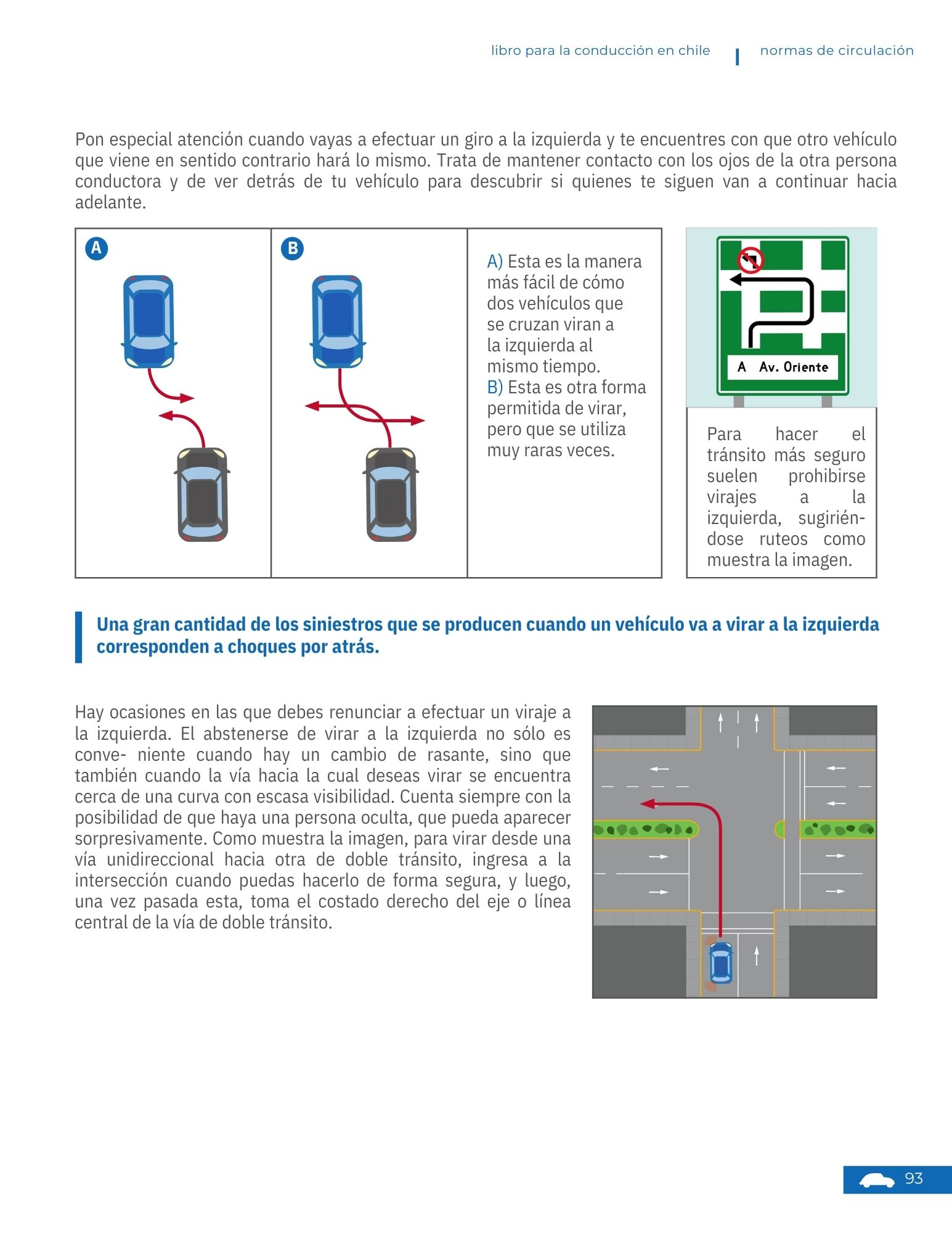 libro para la conducción en chile | normas de circulación

Pon especial atención cuando vayas a efectuar un giro a la izquierda y te encuentres con que otro vehículo que viene en sentido contrario hará lo mismo. Trata de mantener contacto con los ojos de la otra persona conductora y de ver detrás de tu vehículo para descubrir si quienes te siguen van a continuar hacia adelante.

A

B

A) Esta es la manera más fácil de cómo dos vehículos que se cruzan viran a la izquierda al mismo tiempo.
B) Esta es otra forma permitida de virar, pero que se utiliza muy raras veces.

A Av. Oriente

Para hacer el tránsito más seguro suelen prohibirse virajes a la izquierda, sugiriéndose ruteos como muestra la imagen.

Una gran cantidad de los siniestros que se producen cuando un vehículo va a virar a la izquierda corresponden a choques por atrás.

Hay ocasiones en las que debes renunciar a efectuar un viraje a la izquierda. El abstenerse de virar a la izquierda no sólo es conve- niente cuando hay un cambio de rasante, sino que también cuando la vía hacia la cual deseas virar se encuentra cerca de una curva con escasa visibilidad. Cuenta siempre con la posibilidad de que haya una persona oculta, que pueda aparecer sorpresivamente. Como muestra la imagen, para virar desde una vía unidireccional hacia otra de doble tránsito, ingresa a la intersección cuando puedas hacerlo de forma segura, y luego, una vez pasada esta, toma el costado derecho del eje o línea central de la vía de doble tránsito.

93