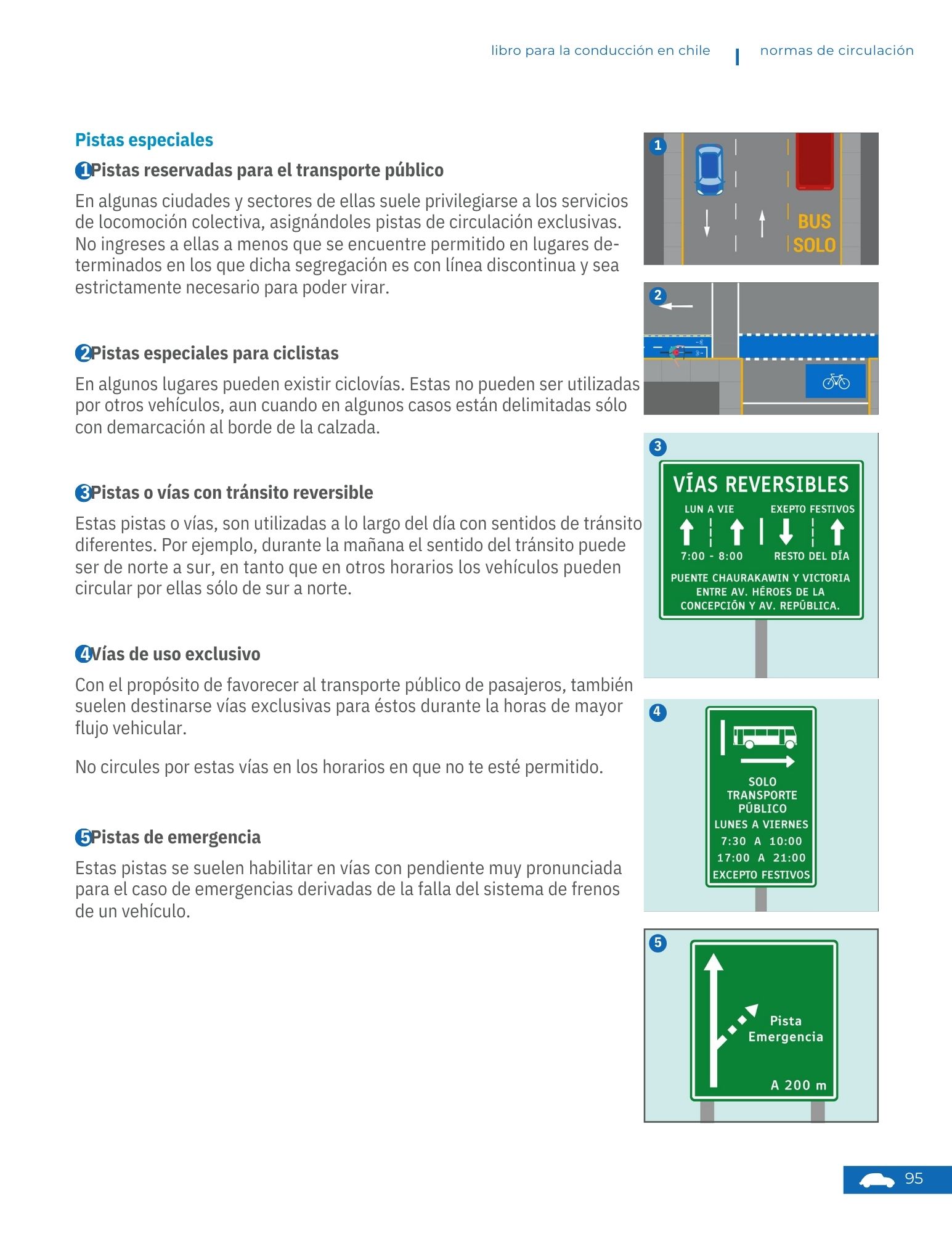 libro para la conducción en chile | normas de circulación

Pistas especiales

1 Pistas reservadas para el transporte público

En algunas ciudades y sectores de ellas suele privilegiarse a los servicios de locomoción colectiva, asignándoles pistas de circulación exclusivas. No ingreses a ellas a menos que se encuentre permitido en lugares determinados en los que dicha segregación es con línea discontinua y sea estrictamente necesario para poder virar.

2 Pistas especiales para ciclistas

En algunos lugares pueden existir ciclovías. Estas no pueden ser utilizadas por otros vehículos, aun cuando en algunos casos están delimitadas sólo con demarcación al borde de la calzada.

3 Pistas o vías con tránsito reversible

Estas pistas o vías, son utilizadas a lo largo del día con sentidos de tránsito diferentes. Por ejemplo, durante la mañana el sentido del tránsito puede ser de norte a sur, en tanto que en otros horarios los vehículos pueden circular por ellas sólo de sur a norte.

4 Vías de uso exclusivo

Con el propósito de favorecer al transporte público de pasajeros, también suelen destinarse vías exclusivas para éstos durante la horas de mayor flujo vehicular.

No circules por estas vías en los horarios en que no te esté permitido.

5 Pistas de emergencia

Estas pistas se suelen habilitar en vías con pendiente muy pronunciada para el caso de emergencias derivadas de la falla del sistema de frenos de un vehículo.

1
BUS
SOLO

2

3
VÍAS REVERSIBLES
LUN A VIE
EXEPTO FESTIVOS
7:00 - 8:00
RESTO DEL DÍA
PUENTE CHAURAKAWIN Y VICTORIA ENTRE AV. HÉROES DE LA CONCEPCIÓN Y AV. REPÚBLICA.

4
SOLO TRANSPORTE PÚBLICO
LUNES A VIERNES
7:30 A 10:00
17:00 A 21:00
EXCEPTO FESTIVOS

5
Pista Emergencia
A 200 m

95